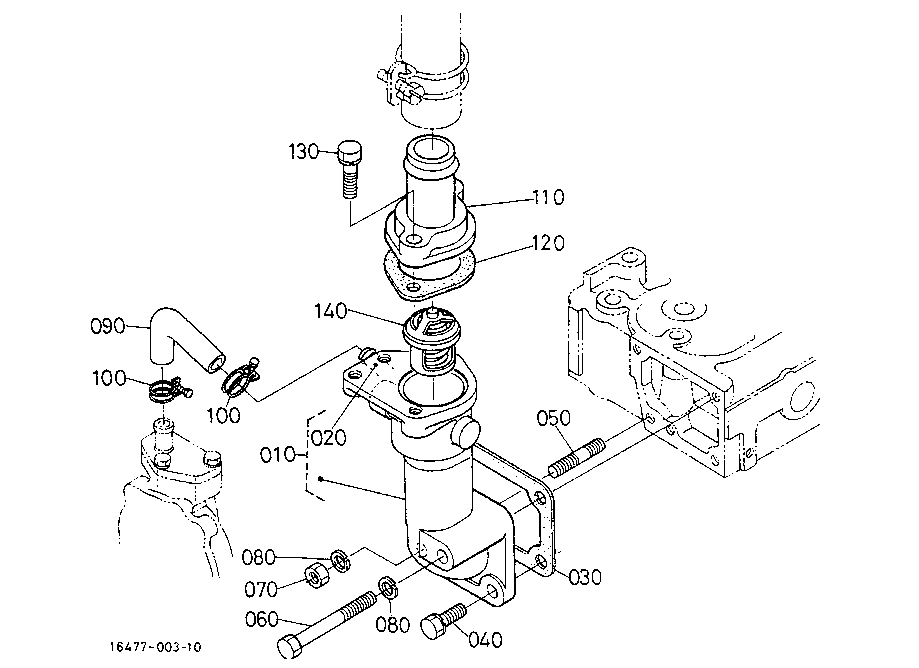 130
110
120
140
090
100
100
020
010
050
080
070
060
080
040
030
16477-003-10